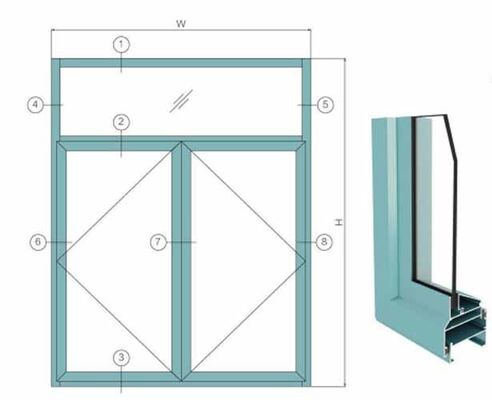 W

1

4

5

2

6

7

8

H

3